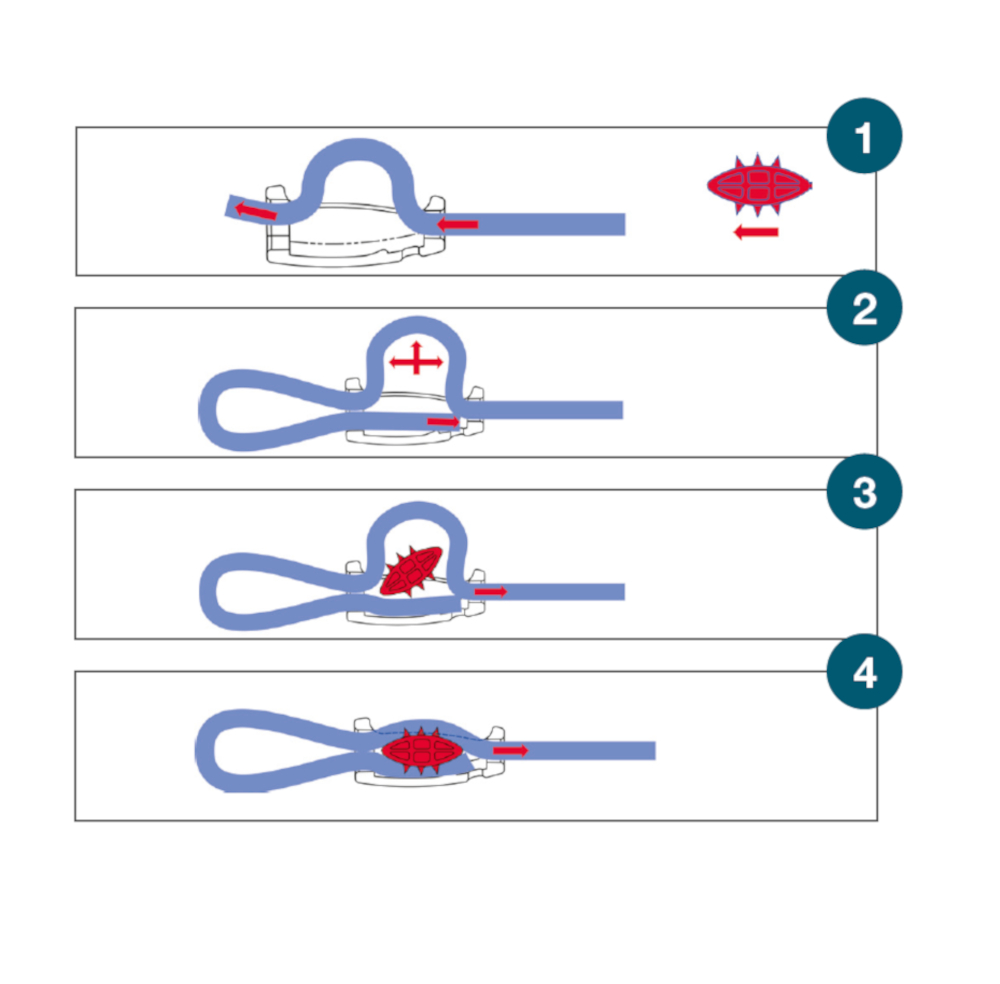 1

2

3

4